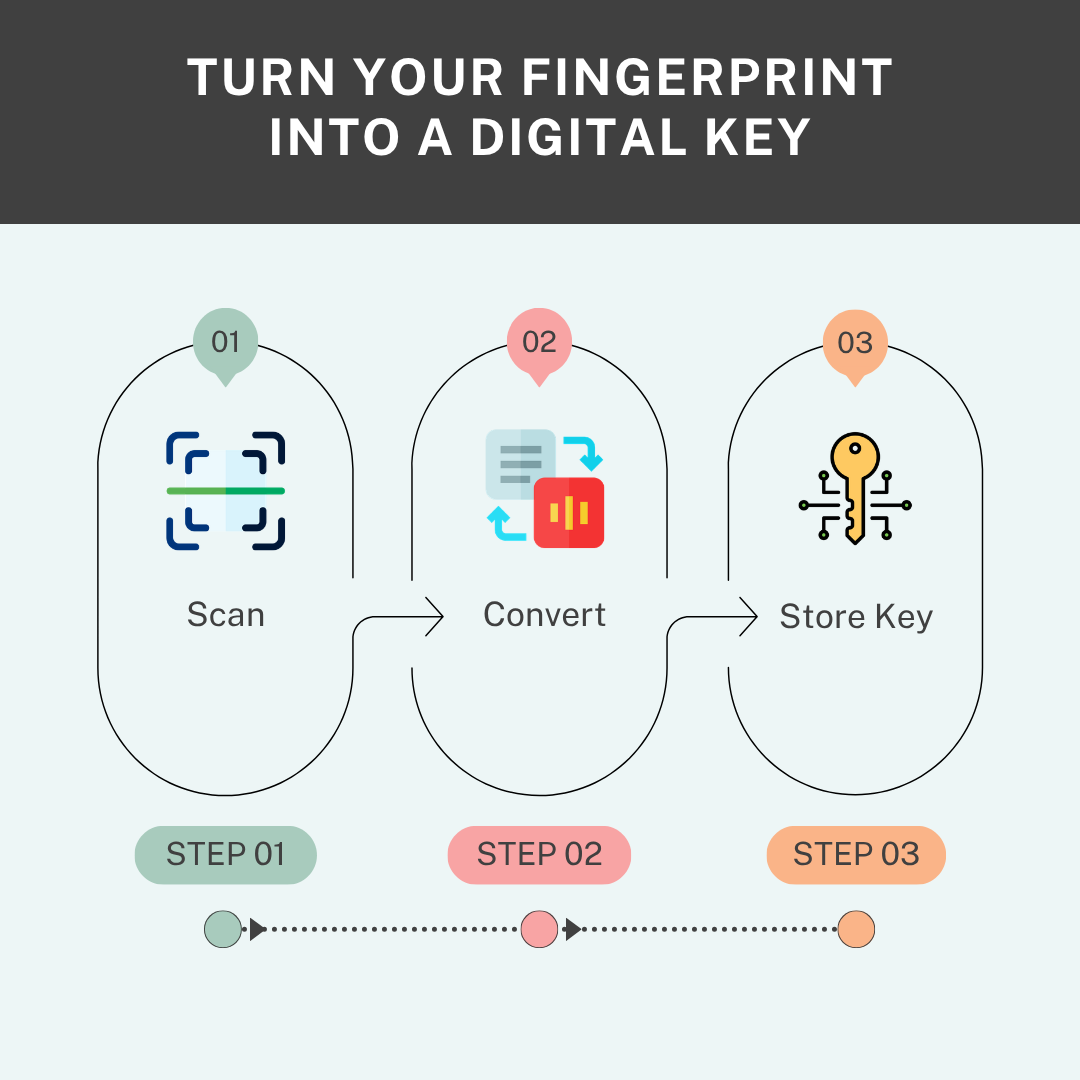 TURN YOUR FINGERPRINT INTO A DIGITAL KEY

01

Scan

02

Convert

03

Store Key

STEP 01

STEP 02

STEP 03